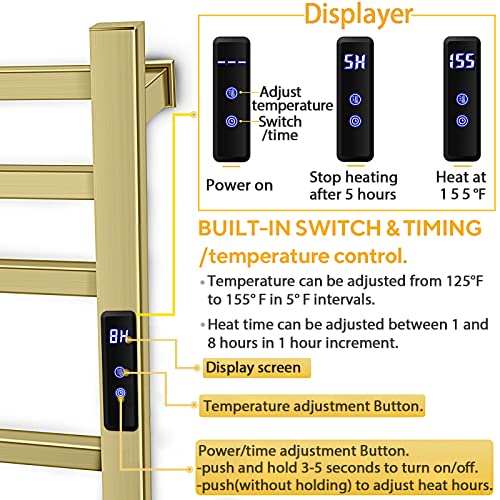 Displayer

---

Adjust temperature

Switch /time

Power on

5H

Stop heating after 5 hours

155

Heat at 1 5 5 °F

BUILT-IN SWITCH & TIMING /temperature control.

• Temperature can be adjusted from 125°F to 155° F in 5° F intervals.

• Heat time can be adjusted between 1 and 8 hours in 1 hour increment.

8H

Display screen

Temperature adjustment Button.

Power/time adjustment Button.
-push and hold 3-5 seconds to turn on/off.
-push(without holding) to adjust heat hours.