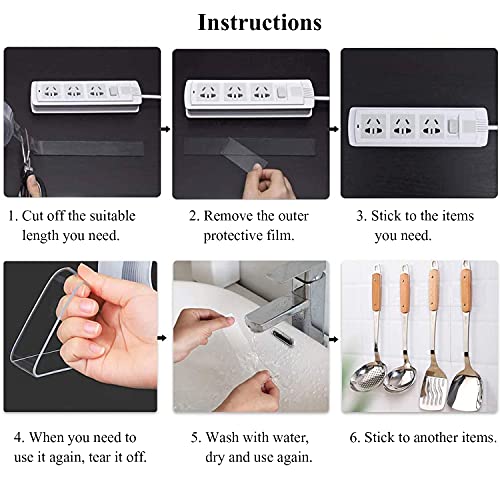 Instructions

1. Cut off the suitable length you need.

2. Remove the outer protective film.

3. Stick to the items you need.

4. When you need to use it again, tear it off.

5. Wash with water, dry and use again.

6. Stick to another items.