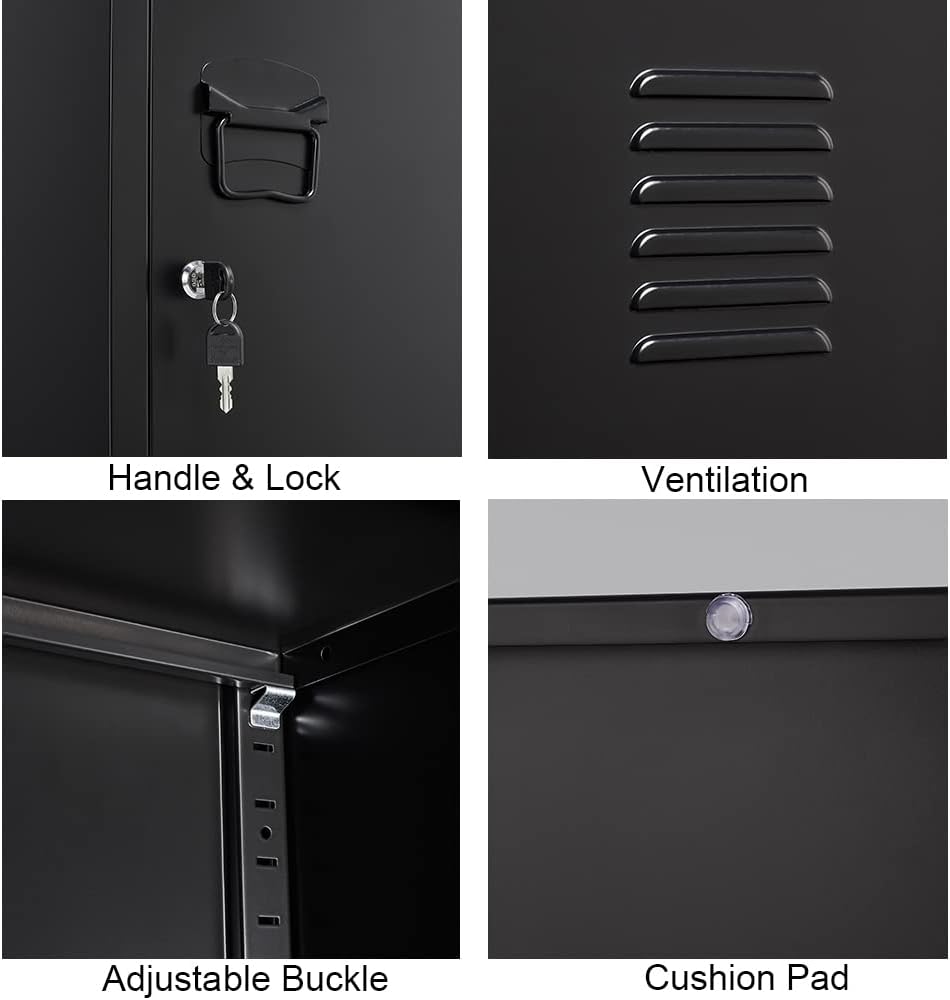 Handle & Lock

Ventilation

Adjustable Buckle

Cushion Pad