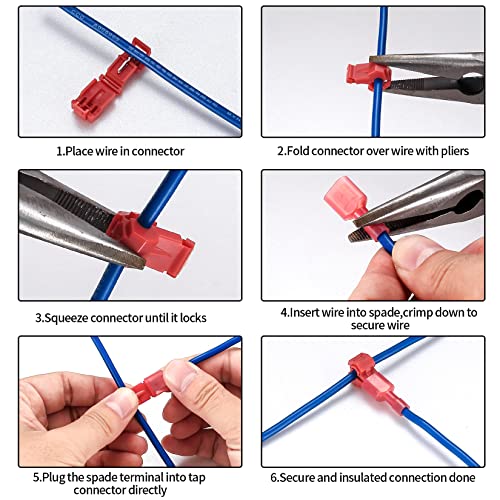 1.Place wire in connector

2.Fold connector over wire with pliers

3.Squeeze connector until it locks

4.Insert wire into spade,crimp down to secure wire

5.Plug the spade terminal into tap connector directly

6.Secure and insulated connection done