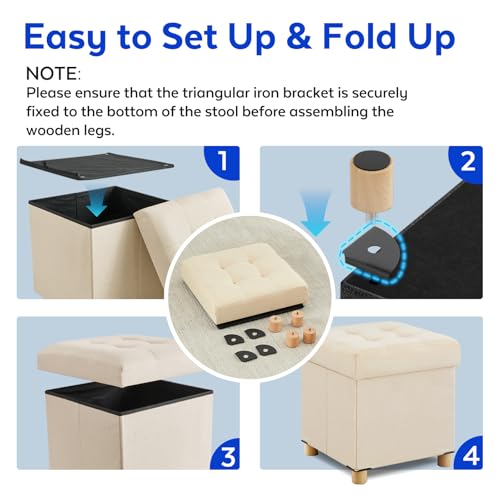 Easy to Set Up & Fold Up

NOTE:
Please ensure that the triangular iron bracket is securely fixed to the bottom of the stool before assembling the wooden legs.

1

2

3

4