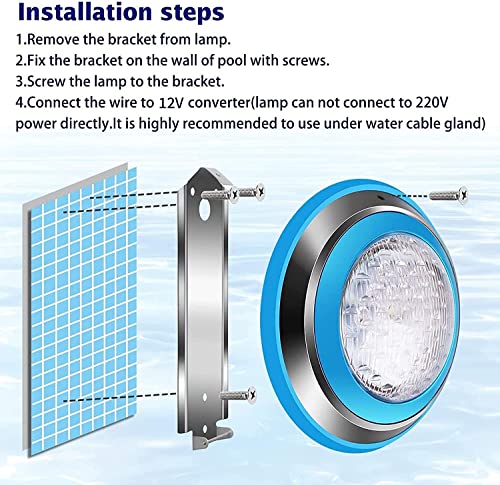 Installation steps

1.Remove the bracket from lamp.
2.Fix the bracket on the wall of pool with screws.
3.Screw the lamp to the bracket.
4.Connect the wire to 12V converter(lamp can not connect to 220V power directly.It is highly recommended to use under water cable gland)