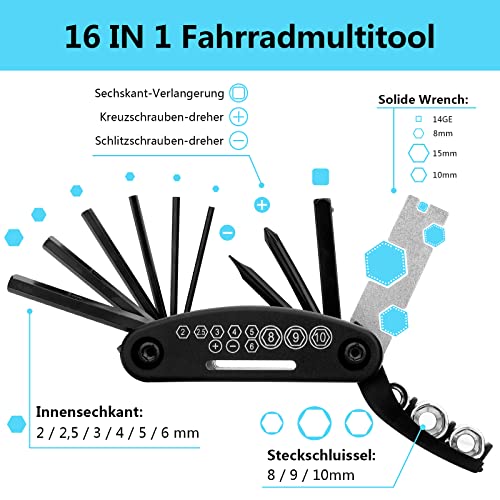 16 IN 1 Fahrradmultitool

Sechskant-Verlangerung

Kreuzschrauben-dreher

Schlitzschrauben-dreher

Solide Wrench:

14GE

8mm

15mm

10mm

2 2.5 3 4 5 8 9 10
+ − 6

Innensechkant:
2 / 2,5 / 3 / 4 / 5 / 6 mm

Steckschluissel:
8 / 9 / 10mm