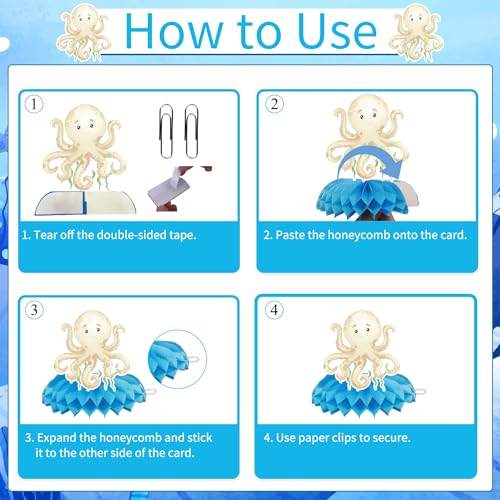 How to Use

①

1. Tear off the double-sided tape.

②

2. Paste the honeycomb onto the card.

③

3. Expand the honeycomb and stick it to the other side of the card.

④

4. Use paper clips to secure.