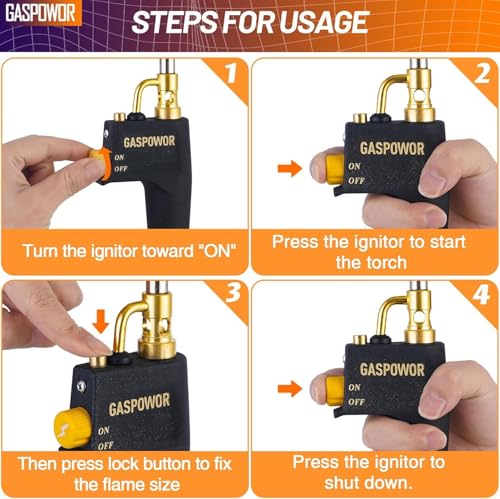 GASPOWOR

STEPS FOR USAGE

1

GASPOWOR
ON
OFF

Turn the ignitor toward "ON"

2

GASPOWOR
ON
OFF

Press the ignitor to start the torch

3

GASPOWOR
ON
OFF

Then press lock button to fix the flame size

4

GASPOWOR
ON
OFF

Press the ignitor to shut down.