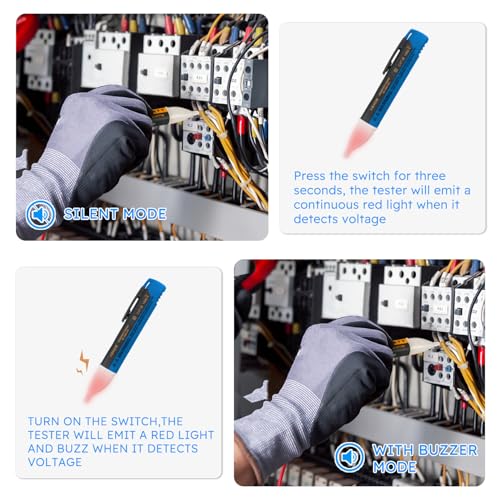 SILENT MODE

Press the switch for three seconds, the tester will emit a continuous red light when it detects voltage

TURN ON THE SWITCH,THE TESTER WILL EMIT A RED LIGHT AND BUZZ WHEN IT DETECTS VOLTAGE

WITH BUZZER MODE