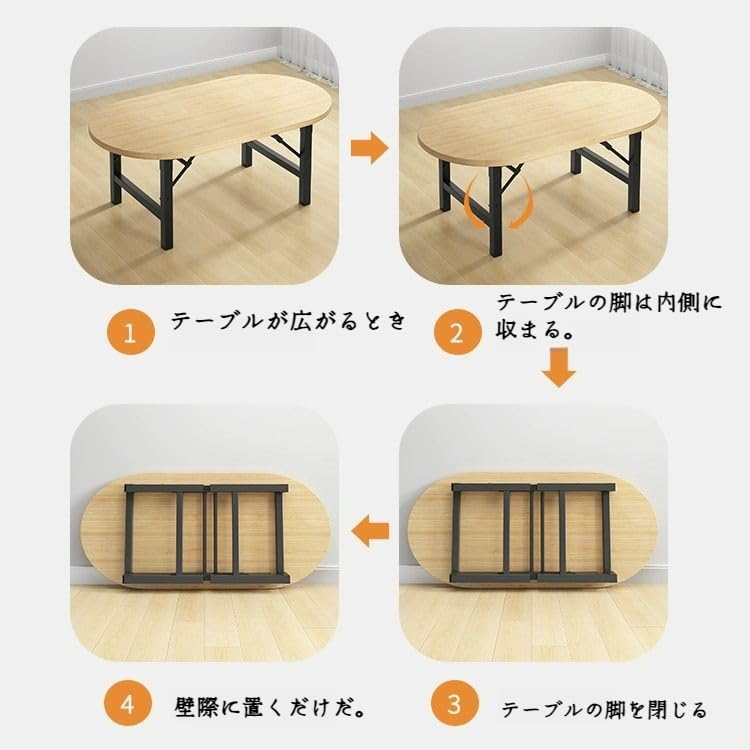 1 テーブルが広がるとき

2 テーブルの脚は内側に収まる。

4 壁際に置くだけだ。

3 テーブルの脚を閉じる