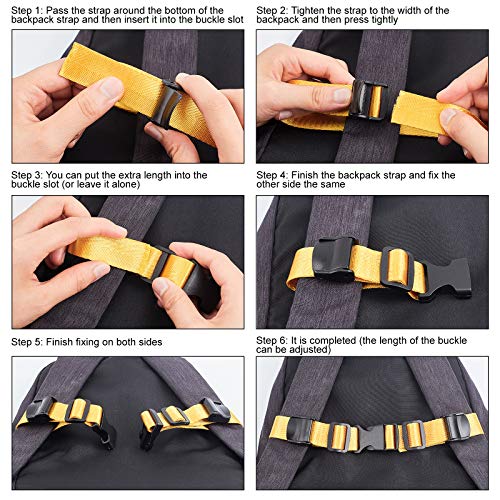 Step 1: Pass the strap around the bottom of the backpack strap and then insert it into the buckle slot

Step 2: Tighten the strap to the width of the backpack and then press tightly

Step 3: You can put the extra length into the buckle slot (or leave it alone)

Step 4: Finish the backpack strap and fix the other side the same

Step 5: Finish fixing on both sides

Step 6: It is completed (the length of the buckle can be adjusted)