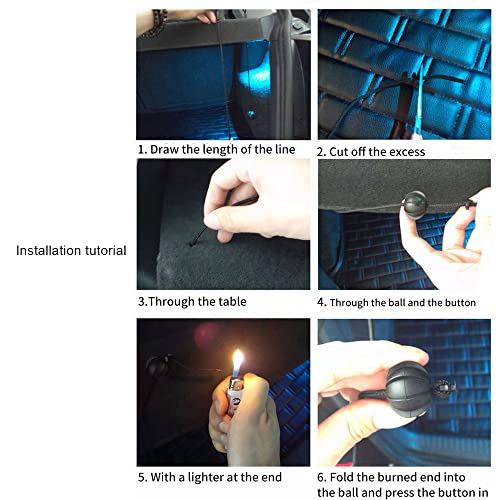 Installation tutorial

1. Draw the length of the line

2. Cut off the excess

3.Through the table

4. Through the ball and the button

5. With a lighter at the end

6. Fold the burned end into the ball and press the button in