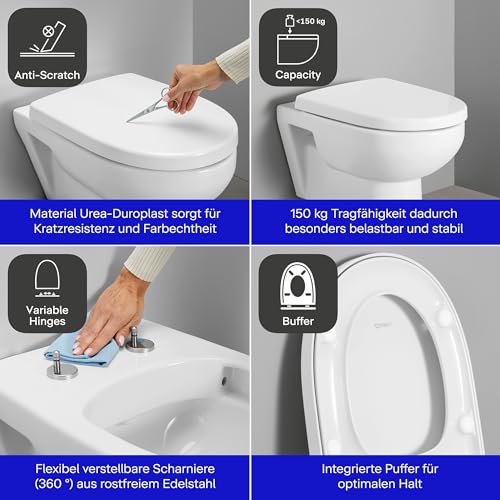 Anti-Scratch

Material Urea-Duroplast sorgt für Kratzresistenz und Farbechtheit

<150 kg

Capacity

150 kg Tragfähigkeit dadurch besonders belastbar und stabil

Variable Hinges

Flexibel verstellbare Scharniere (360 °) aus rostfreiem Edelstahl

Buffer

Integrierte Puffer für optimalen Halt