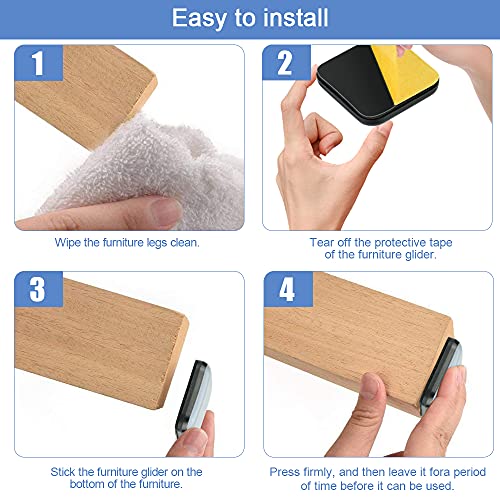 Easy to install

1

Wipe the furniture legs clean.

2

Tear off the protective tape of the furniture glider.

3

Stick the furniture glider on the bottom of the furniture.

4

Press firmly, and then leave it fora period of time before it can be used.