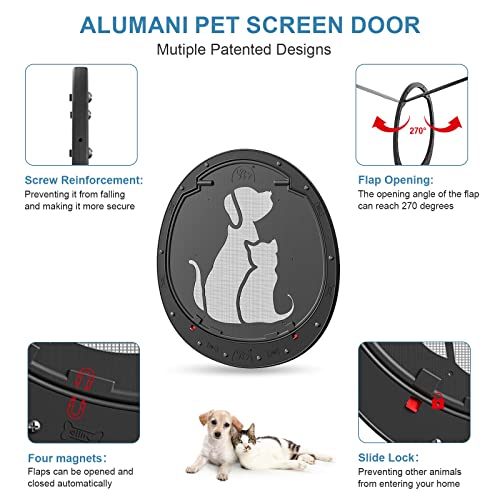 ALUMANI PET SCREEN DOOR
Mutiple Patented Designs

Screw Reinforcement:
Preventing it from falling and making it more secure

270°

Flap Opening:
The opening angle of the flap can reach 270 degrees

Four magnets:
Flaps can be opened and closed automatically

Slide Lock:
Preventing other animals from entering your home