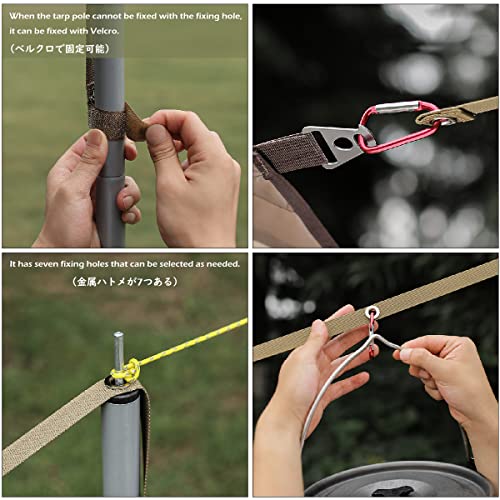 When the tarp pole cannot be fixed with the fixing hole, it can be fixed with Velcro.
（ベルクロで固定可能）

It has seven fixing holes that can be selected as needed.
（金属ハトメが7つある）