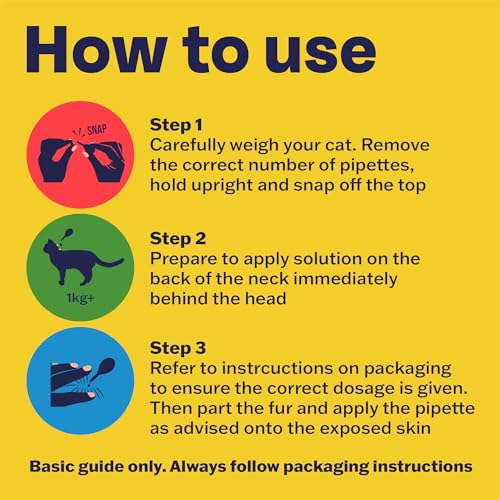 How to use

SNAP

Step 1
Carefully weigh your cat. Remove the correct number of pipettes, hold upright and snap off the top

1kg+

Step 2
Prepare to apply solution on the back of the neck immediately behind the head

Step 3
Refer to instrcuctions on packaging to ensure the correct dosage is given. Then part the fur and apply the pipette as advised onto the exposed skin

Basic guide only. Always follow packaging instructions