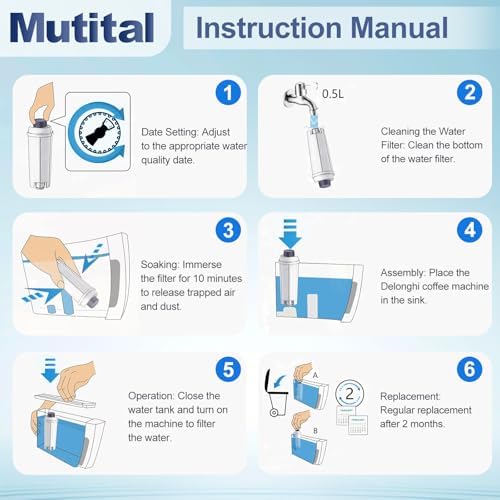 Mutital

Instruction Manual

1

Date Setting: Adjust to the appropriate water quality date.

2

0.5L

Cleaning the Water Filter: Clean the bottom of the water filter.

3

Soaking: Immerse the filter for 10 minutes to release trapped air and dust.

4

Assembly: Place the Delonghi coffee machine in the sink.

5

Operation: Close the water tank and turn on the machine to filter the water.

6

A

B

2

Replacement: Regular replacement after 2 months.