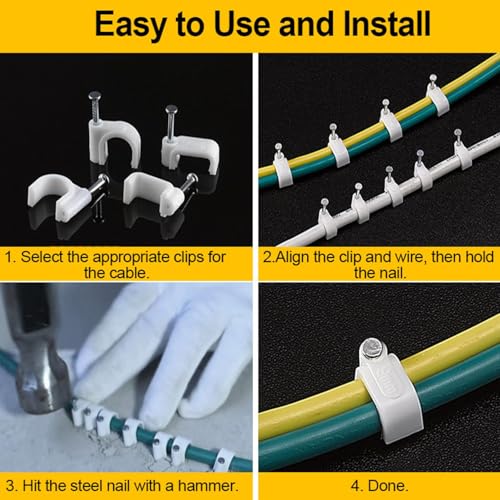 Easy to Use and Install

1. Select the appropriate clips for the cable.

2.Align the clip and wire, then hold the nail.

3. Hit the steel nail with a hammer.

4. Done.