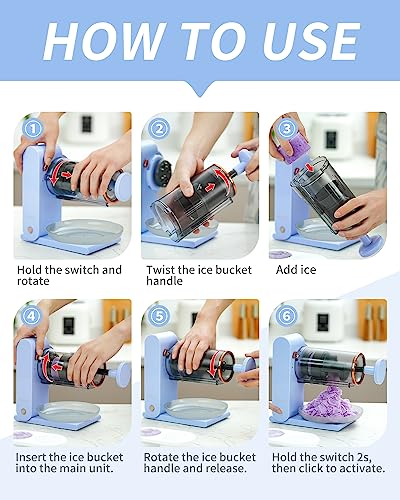 HOW TO USE

1
Hold the switch and rotate

2
Twist the ice bucket handle

3
Add ice

4
Insert the ice bucket into the main unit.

5
Rotate the ice bucket handle and release.

6
Hold the switch 2s, then click to activate.