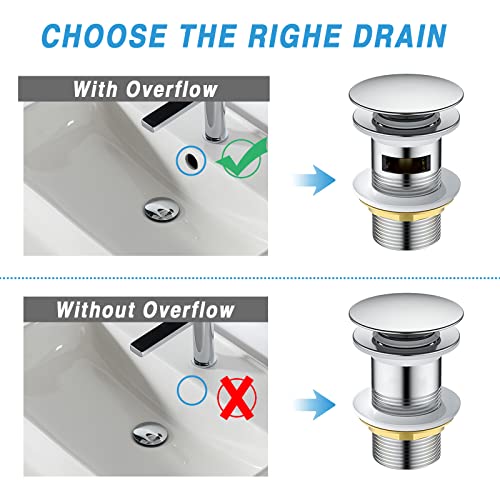 CHOOSE THE RIGHE DRAIN

With Overflow

Without Overflow