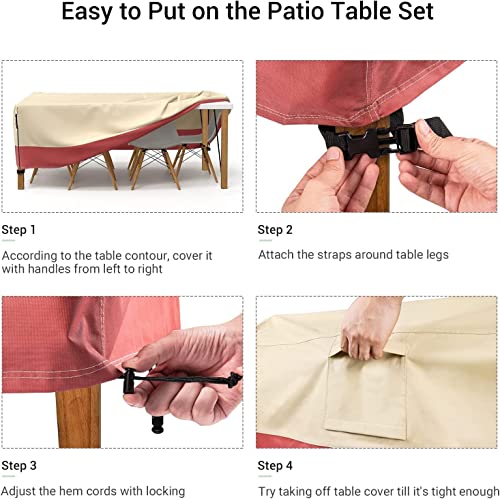 Easy to Put on the Patio Table Set

Step 1

According to the table contour, cover it with handles from left to right

Step 2

Attach the straps around table legs

Step 3

Adjust the hem cords with locking

Step 4

Try taking off table cover till it's tight enough