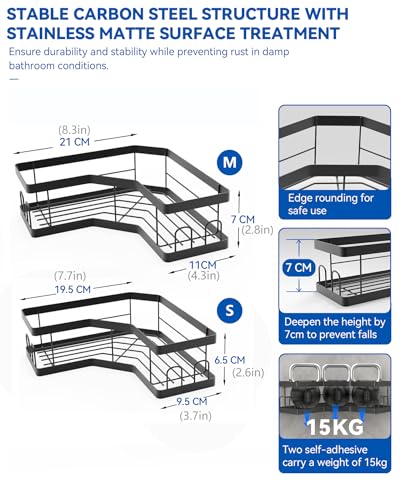 STABLE CARBON STEEL STRUCTURE WITH STAINLESS MATTE SURFACE TREATMENT

Ensure durability and stability while preventing rust in damp bathroom conditions.

(8.3in)
21 CM

M

7 CM
(2.8in)

11CM
(4.3in)

(7.7in)
19.5 CM

S

6.5 CM
(2.6in)

9.5 CM
(3.7in)

Edge rounding for safe use

7 CM

Deepen the height by 7cm to prevent falls

15KG

Two self-adhesive carry a weight of 15kg