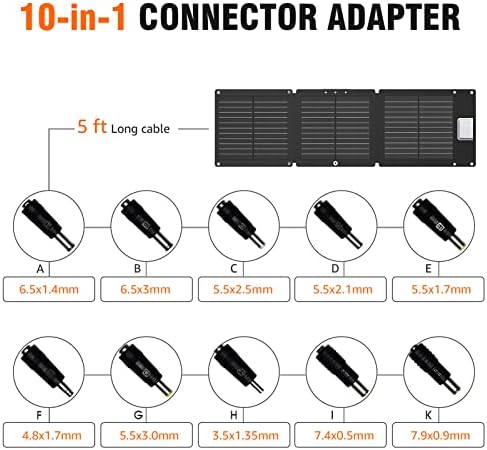 10-in-1 CONNECTOR ADAPTER

5 ft Long cable

A
6.5x1.4mm

B
6.5x3mm

C
5.5x2.5mm

D
5.5x2.1mm

E
5.5x1.7mm

F
4.8x1.7mm

G
5.5x3.0mm

H
3.5x1.35mm

I
7.4x0.5mm

K
7.9x0.9mm