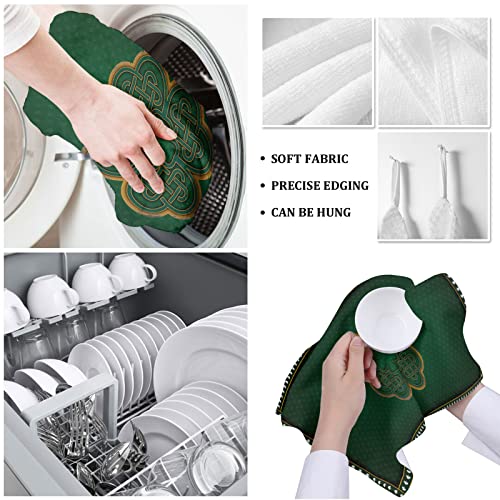 • SOFT FABRIC
• PRECISE EDGING
• CAN BE HUNG