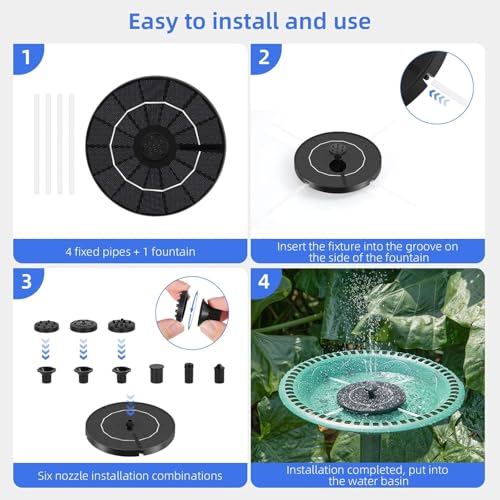 Easy to install and use

1

4 fixed pipes + 1 fountain

2

Insert the fixture into the groove on the side of the fountain

3

Six nozzle installation combinations

4

Installation completed, put into the water basin