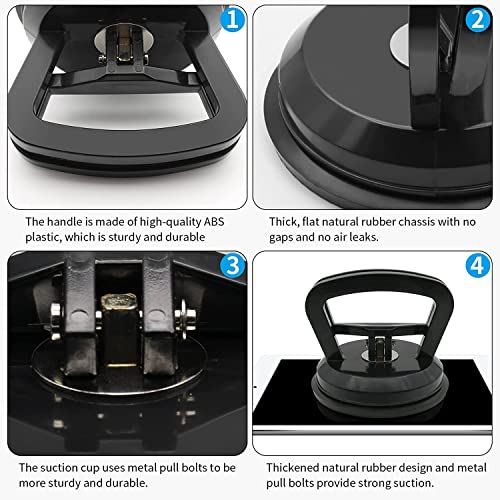 1

The handle is made of high-quality ABS plastic, which is sturdy and durable

2

Thick, flat natural rubber chassis with no gaps and no air leaks.

3

The suction cup uses metal pull bolts to be more sturdy and durable.

4

Thickened natural rubber design and metal pull bolts provide strong suction.