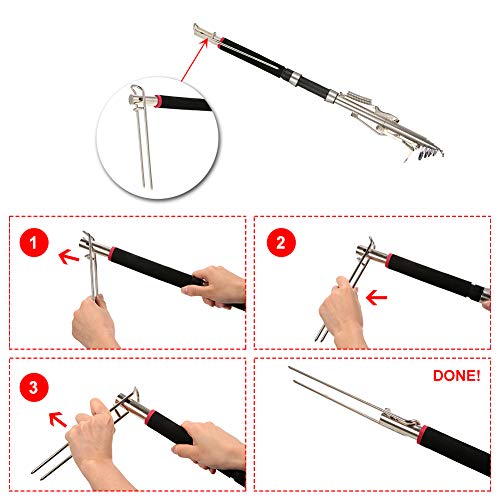 1

2

3

DONE!