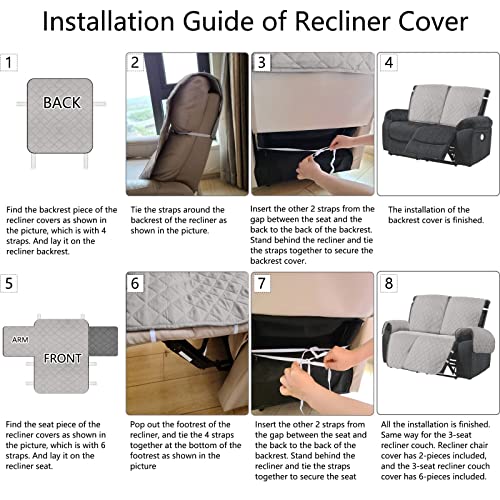 Installation Guide of Recliner Cover

1

BACK

Find the backrest piece of the recliner covers as shown in the picture, which is with 4 straps. And lay it on the recliner backrest.

2

Tie the straps around the backrest of the recliner as shown in the picture.

3

Insert the other 2 straps from the gap between the seat and the back to the back of the backrest. Stand behind the recliner and tie the straps together to secure the backrest cover.

4

The installation of the backrest cover is finished.

5

ARM

FRONT

Find the seat piece of the recliner covers as shown in the picture, which is with 6 straps. And lay it on the recliner seat.

6

Pop out the footrest of the recliner, and tie the 4 straps together at the bottom of the footrest as shown in the picture

7

Insert the other 2 straps from the gap between the seat and the back to the back of the backrest. Stand behind the recliner and tie the straps together to secure the seat

8

All the installation is finished. Same way for the 3-seat recliner couch. Recliner chair cover has 2-pieces included, and the 3-seat recliner couch cover has 6-pieces included.