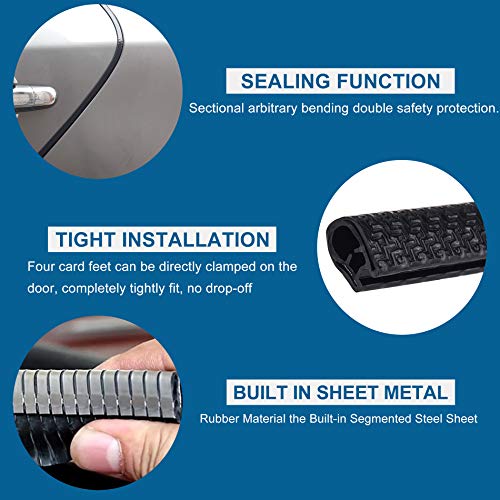 SEALING FUNCTION
Sectional arbitrary bending double safety protection.

TIGHT INSTALLATION
Four card feet can be directly clamped on the door, completely tightly fit, no drop-off

BUILT IN SHEET METAL
Rubber Material the Built-in Segmented Steel Sheet