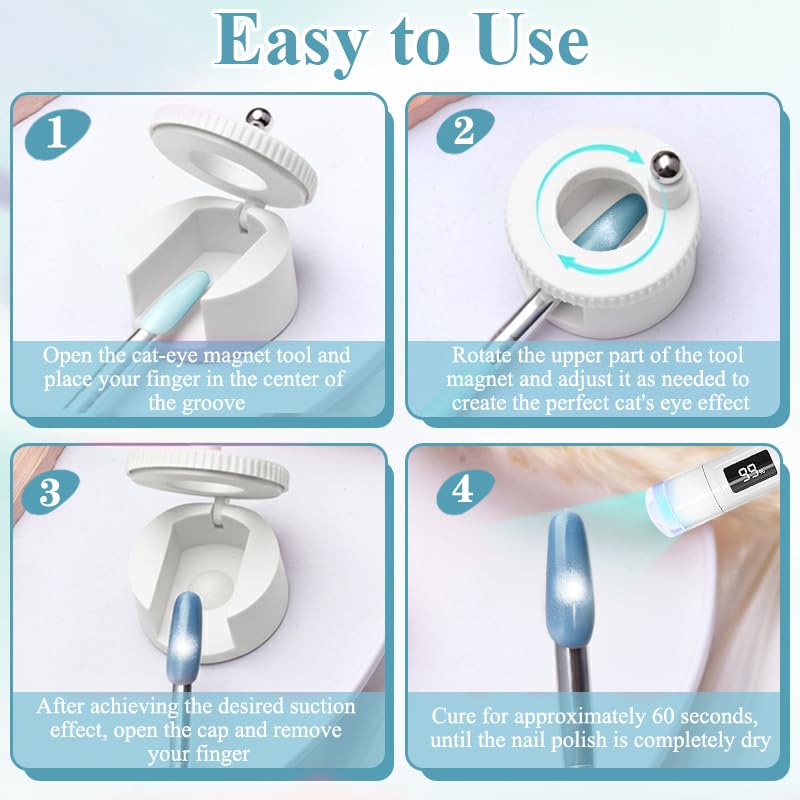 Easy to Use

1

Open the cat-eye magnet tool and place your finger in the center of the groove

2

Rotate the upper part of the tool magnet and adjust it as needed to create the perfect cat's eye effect

3

After achieving the desired suction effect, open the cap and remove your finger

4

99

Cure for approximately 60 seconds, until the nail polish is completely dry