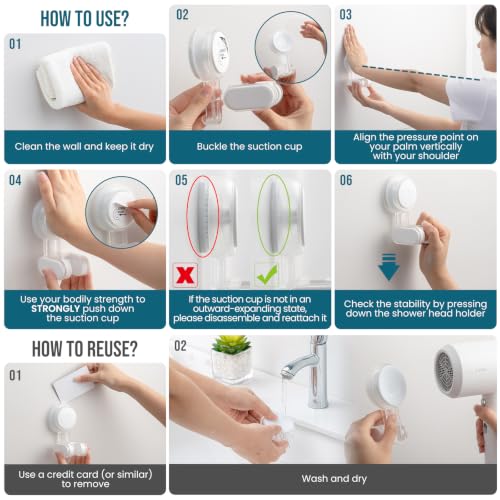 HOW TO USE?

01

Clean the wall and keep it dry

02

Buckle the suction cup

03

Align the pressure point on your palm vertically with your shoulder

04

Use your bodily strength to STRONGLY push down the suction cup

05

If the suction cup is not in an outward-expanding state, please disassemble and reattach it

06

Check the stability by pressing down the shower head holder

HOW TO REUSE?

01

Use a credit card (or similar) to remove

02

Wash and dry