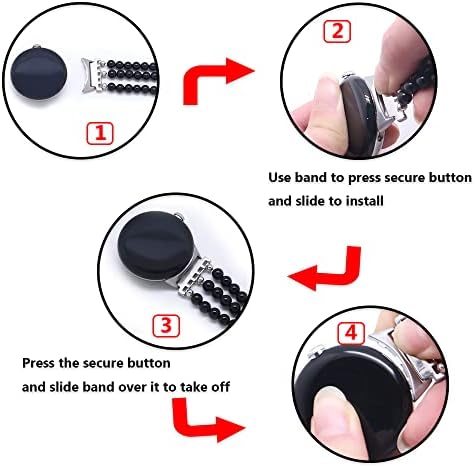 1

2

Use band to press secure button and slide to install

3

Press the secure button and slide band over it to take off

4