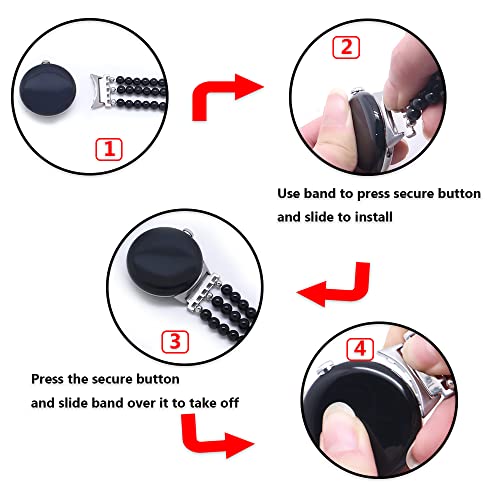 1

2

Use band to press secure button and slide to install

3

Press the secure button and slide band over it to take off

4