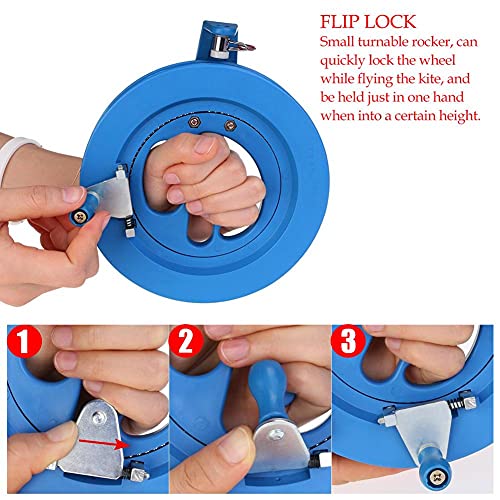 FLIP LOCK
Small turnable rocker, can quickly lock the wheel while flying the kite, and be held just in one hand when into a certain height.

1

2

3