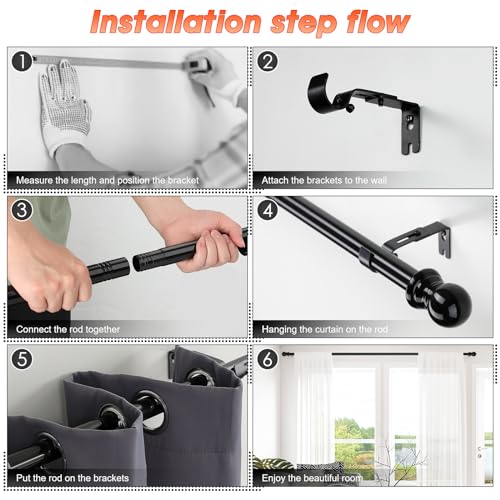 Installation step flow

1
Measure the length and position the bracket

2
Attach the brackets to the wall

3
Connect the rod together

4
Hanging the curtain on the rod

5
Put the rod on the brackets

6
Enjoy the beautiful room