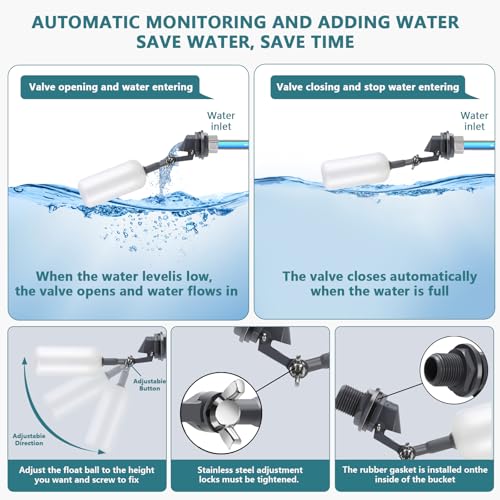 AUTOMATIC MONITORING AND ADDING WATER
SAVE WATER, SAVE TIME

Valve opening and water entering

Water inlet

When the water levelis low, the valve opens and water flows in

Valve closing and stop water entering

Water inlet

The valve closes automatically when the water is full

Adjustable Button

Adjustable Direction

Adjust the float ball to the height you want and screw to fix

Stainless steel adjustment locks must be tightened.

The rubber gasket is installed onthe inside of the bucket