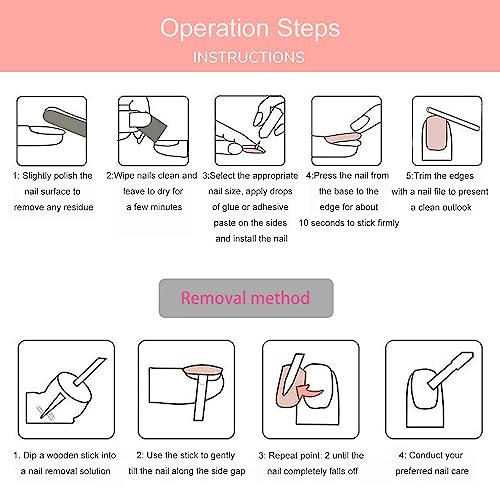 Operation Steps
INSTRUCTIONS

1: Slightly polish the nail surface to remove any residue

2:Wipe nails clean and leave to dry for a few minutes

3:Select the appropriate nail size, apply drops of glue or adhesive paste on the sides and install the nail

4:Press the nail from the base to the edge for about 10 seconds to stick firmly

5:Trim the edges with a nail file to present a clean outlook

Removal method

1. Dip a wooden stick into a nail removal solution

2: Use the stick to gently tilt the nail along the side gap

3: Repeat point: 2 until the nail completely falls off

4: Conduct your preferred nail care