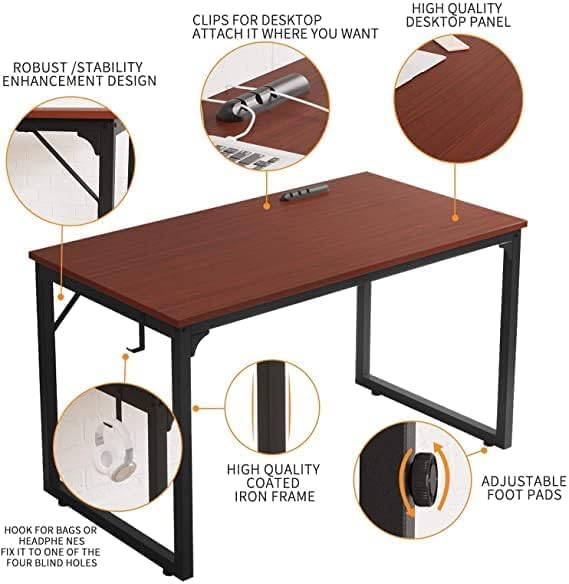 ROBUST /STABILITY ENHANCEMENT DESIGN

CLIPS FOR DESKTOP ATTACH IT WHERE YOU WANT

HIGH QUALITY DESKTOP PANEL

HIGH QUALITY COATED IRON FRAME

ADJUSTABLE FOOT PADS

HOOK FOR BAGS OR HEADPHE NES FIX IT TO ONE OF THE FOUR BLIND HOLES