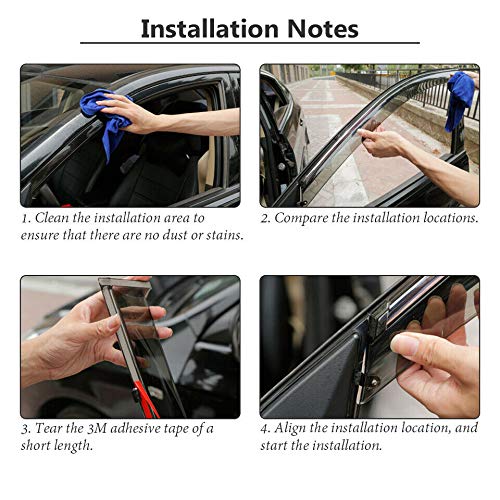 Installation Notes

1. Clean the installation area to ensure that there are no dust or stains.

2. Compare the installation locations.

3. Tear the 3M adhesive tape of a short length.

4. Align the installation location, and start the installation.