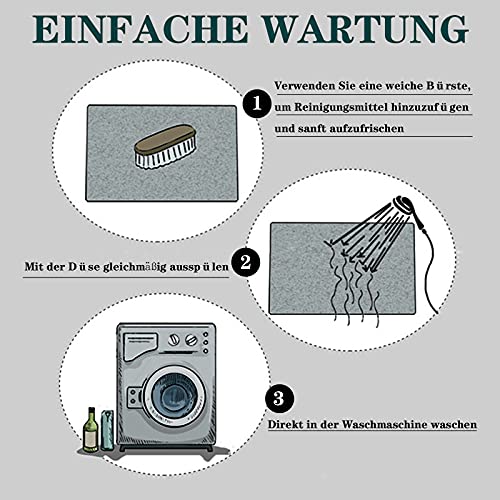 EINFACHE WARTUNG

1 Verwenden Sie eine weiche B ü rste, um Reinigungsmittel hinzuzuf ü gen und sanft aufzufrischen

Mit der D ü se gleichmäßig aussp ü len 2

3 Direkt in der Waschmaschine waschen