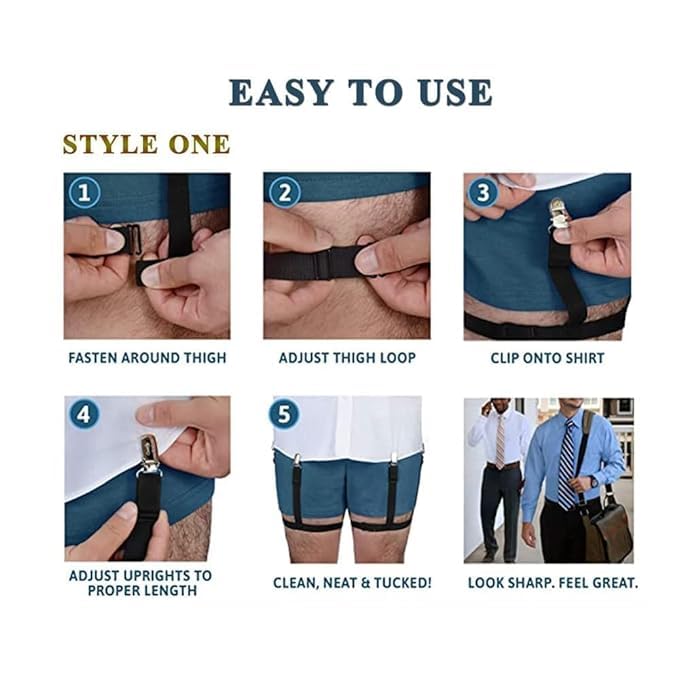 EASY TO USE

STYLE ONE

1

FASTEN AROUND THIGH

2

ADJUST THIGH LOOP

3

CLIP ONTO SHIRT

4

ADJUST UPRIGHTS TO PROPER LENGTH

5

CLEAN, NEAT & TUCKED!

LOOK SHARP. FEEL GREAT.