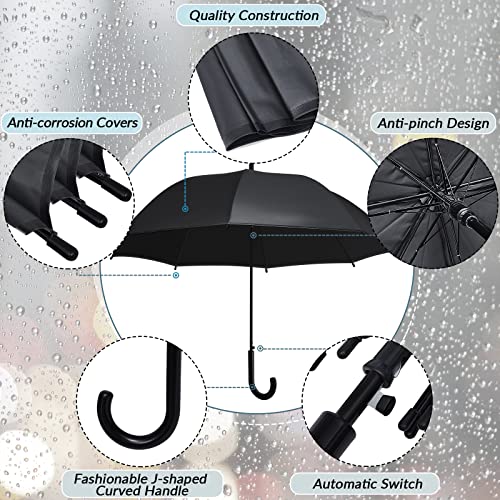 Quality Construction

Anti-corrosion Covers

Anti-pinch Design

Fashionable J-shaped Curved Handle

Automatic Switch