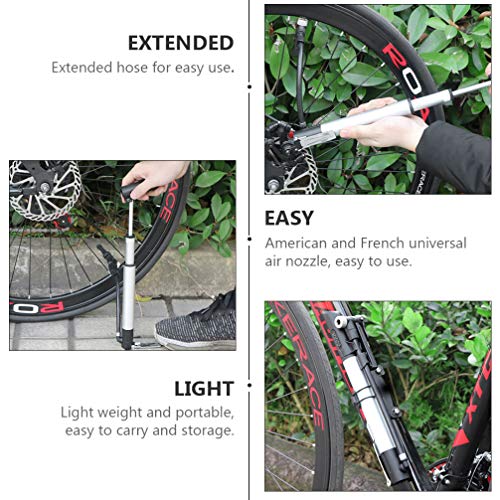 EXTENDED
Extended hose for easy use.

EASY
American and French universal air nozzle, easy to use.

LIGHT
Light weight and portable, easy to carry and storage.