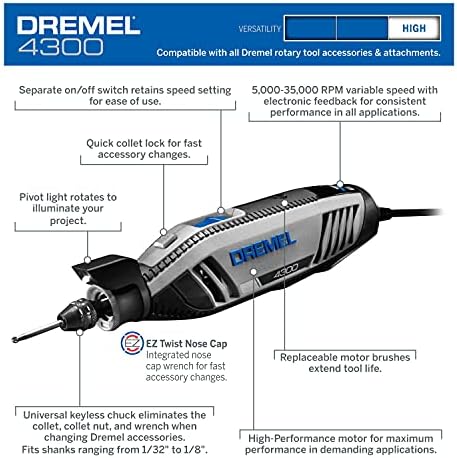 DREMEL
4300

VERSATILITY HIGH

Compatible with all Dremel rotary tool accessories & attachments.

Separate on/off switch retains speed setting for ease of use.

5,000-35,000 RPM variable speed with electronic feedback for consistent performance in all applications.

Quick collet lock for fast accessory changes.

Pivot light rotates to illuminate your project.

DREMEL

4300

EZ Twist Nose Cap
Integrated nose cap wrench for fast accessory changes.

Replaceable motor brushes extend tool life.

Universal keyless chuck eliminates the collet, collet nut, and wrench when changing Dremel accessories. Fits shanks ranging from 1/32" to 1/8".

High-Performance motor for maximum performance in demanding applications.