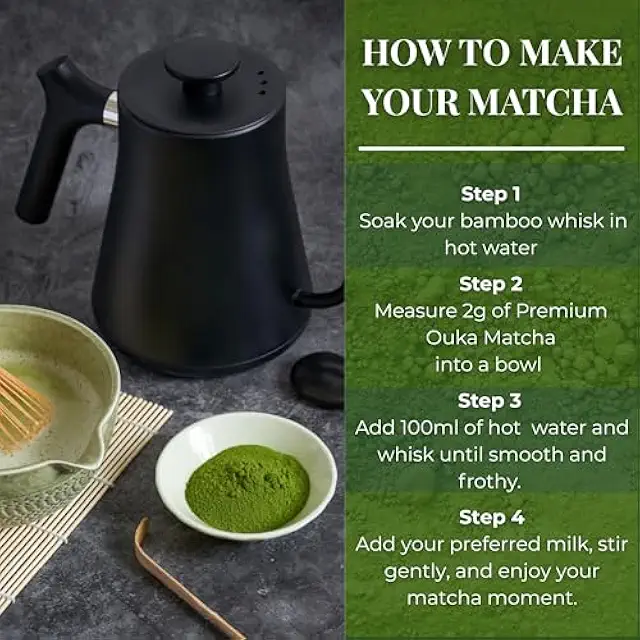 HOW TO MAKE YOUR MATCHA

Step 1
Soak your bamboo whisk in hot water

Step 2
Measure 2g of Premium Ouka Matcha into a bowl

Step 3
Add 100ml of hot water and whisk until smooth and frothy.

Step 4
Add your preferred milk, stir gently, and enjoy your matcha moment.