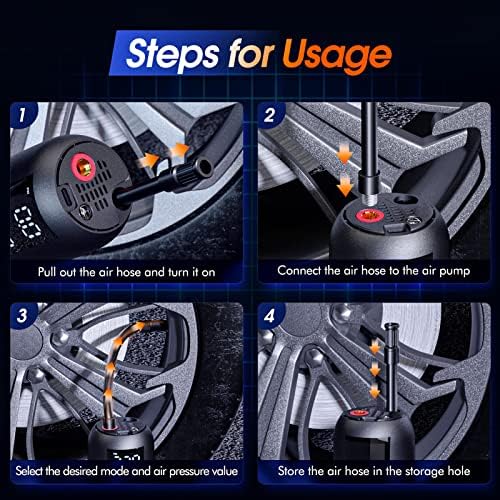 Steps for Usage

1

Pull out the air hose and turn it on

2

Connect the air hose to the air pump

3

Select the desired mode and air pressure value

4

Store the air hose in the storage hole