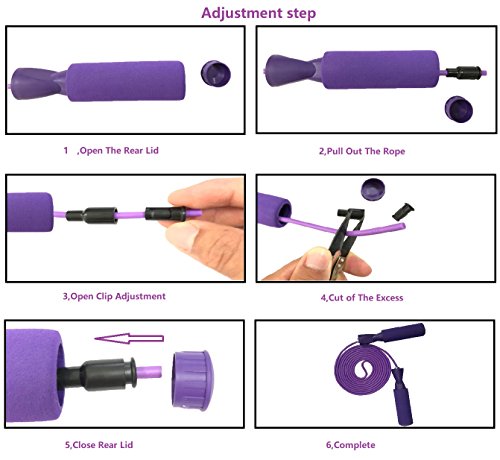 Adjustment step

1 ,Open The Rear Lid

2,Pull Out The Rope

3,Open Clip Adjustment

4,Cut of The Excess

5,Close Rear Lid

6,Complete