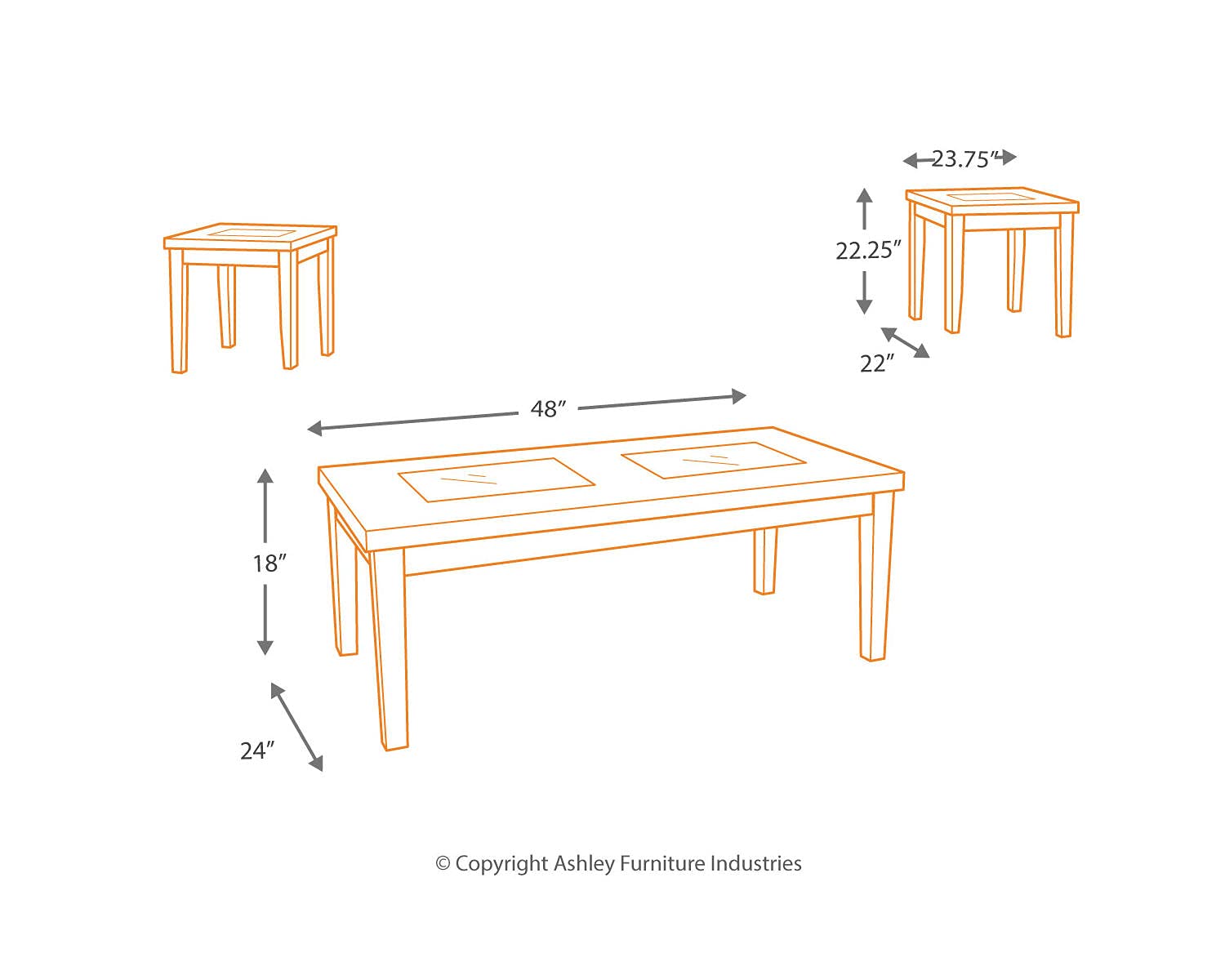 23.75″

22.25″

22″

48″

18″

24″

© Copyright Ashley Furniture Industries